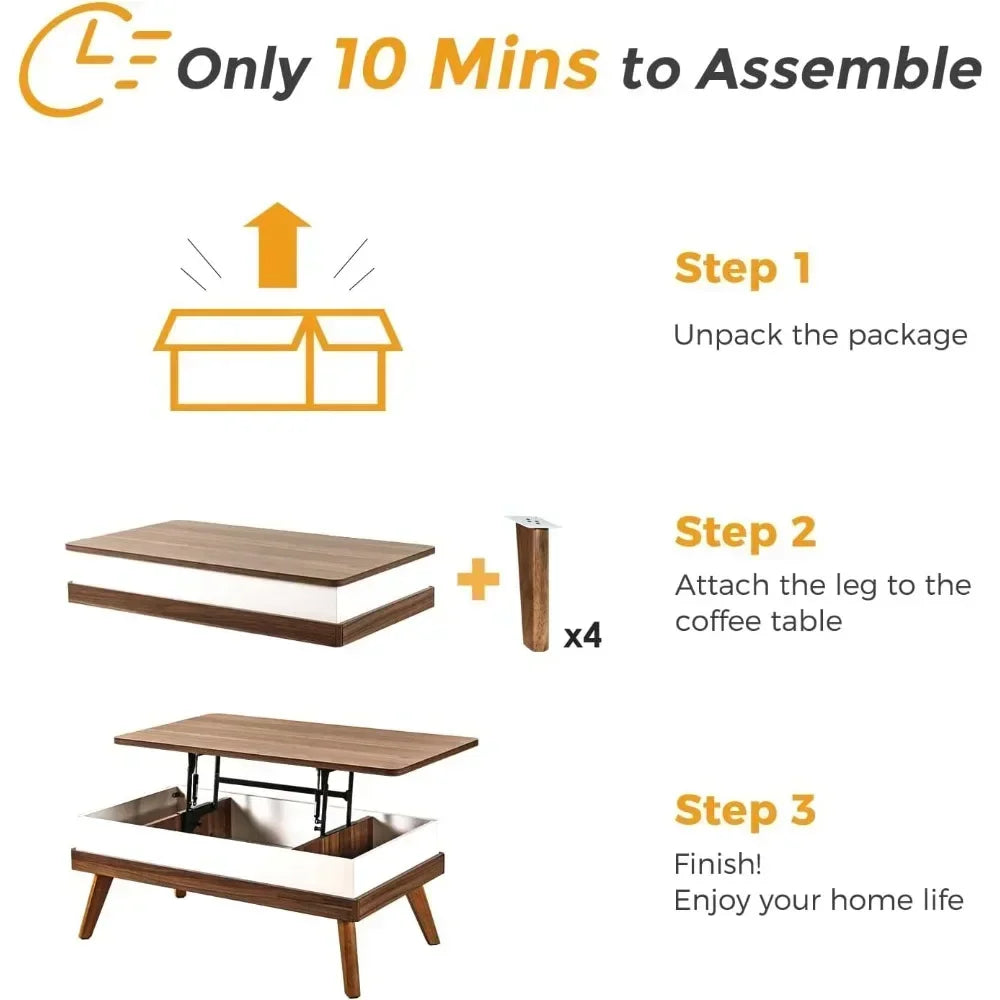 Only 10 Mins to Assemble

Step 1
Unpack the package

x4

Step 2
Attach the leg to the coffee table

Step 3
Finish!
Enjoy your home life