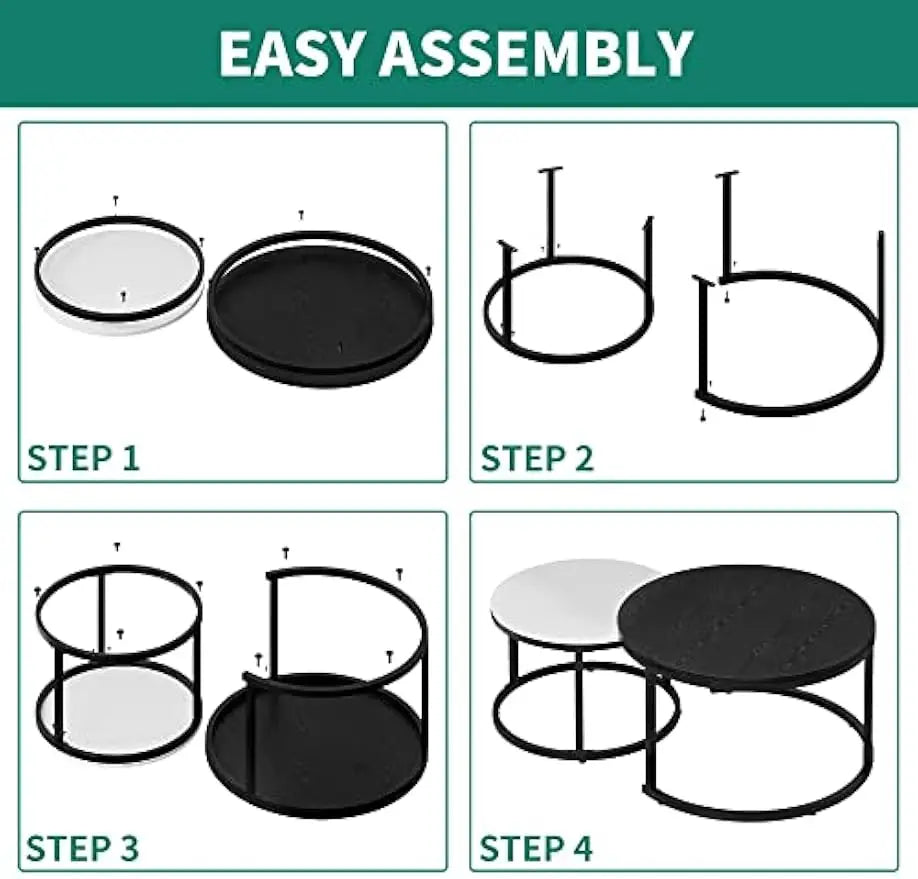 EASY ASSEMBLY

STEP 1

STEP 2

STEP 3

STEP 4